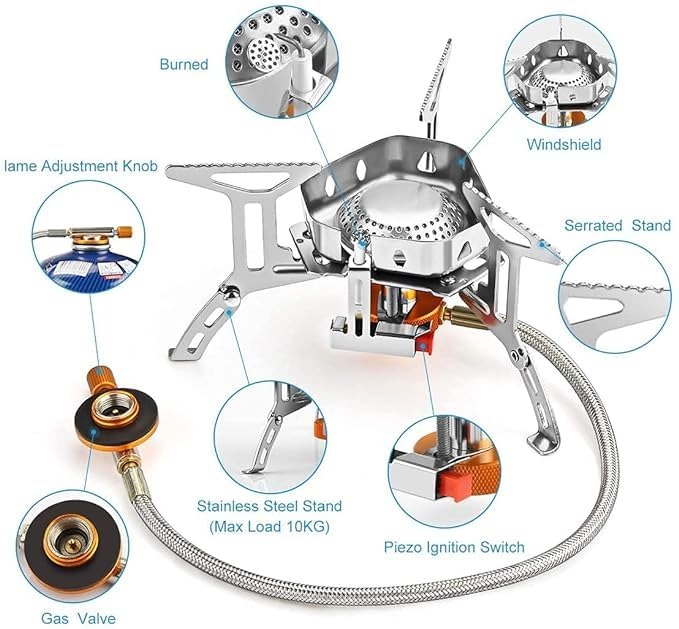 Burned

Windshield

lame Adjustment Knob

Serrated Stand

Stainless Steel Stand (Max Load 10KG)

Piezo Ignition Switch

Gas Valve